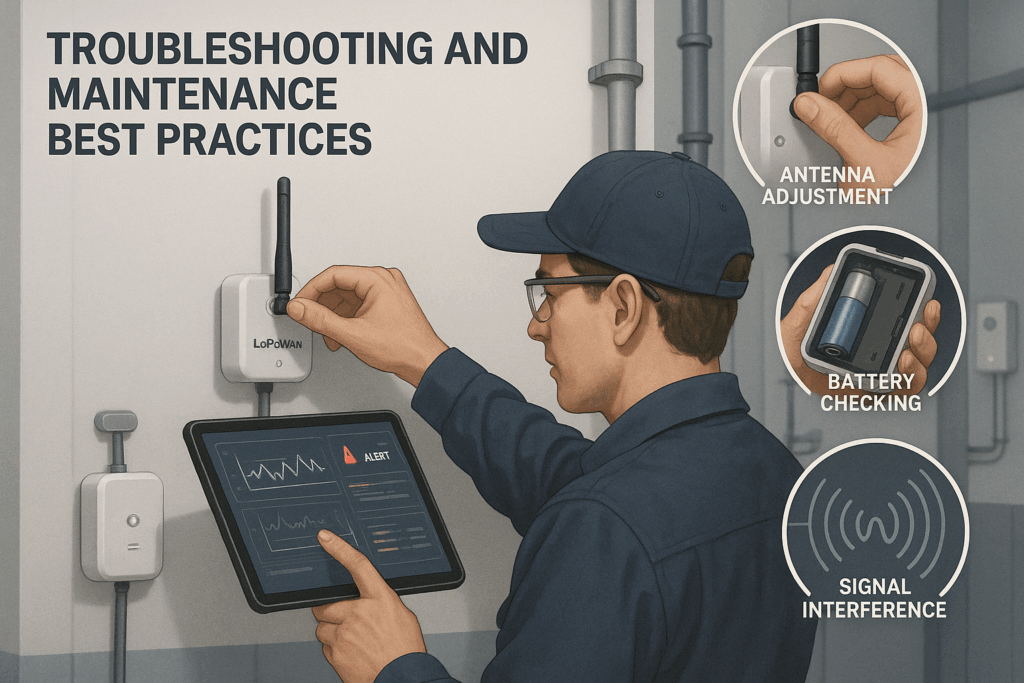 TROUBLESHOOTING AND MAINTENANCE BEST PRACTICES

LoPoWAN

ALERT

ANTENNA ADJUSTMENT

BATTERY CHECKING

SIGNAL INTERFERENCE